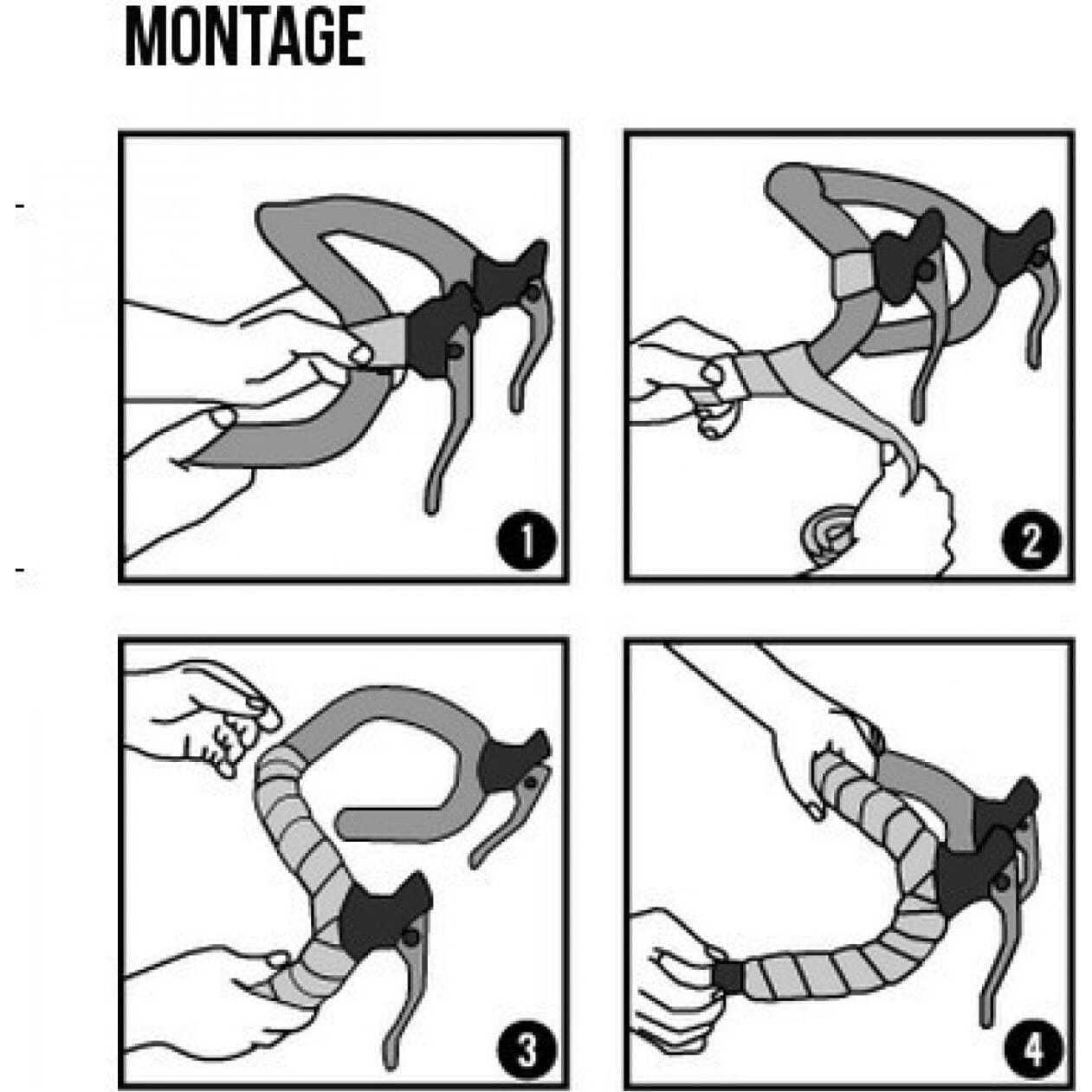 MONTAGE

1

2

3

4